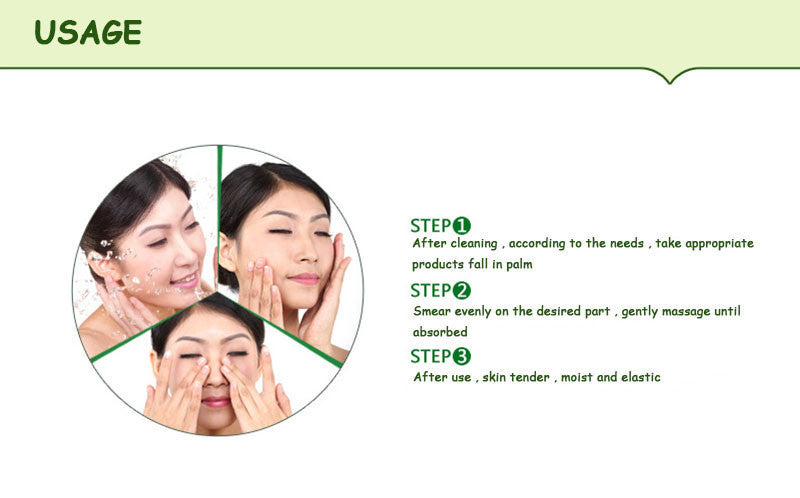 USAGE

STEP❶
After cleaning , according to the needs , take appropriate products fall in palm

STEP❷
Smear evenly on the desired part , gently massage until absorbed

STEP❸
After use , skin tender , moist and elastic