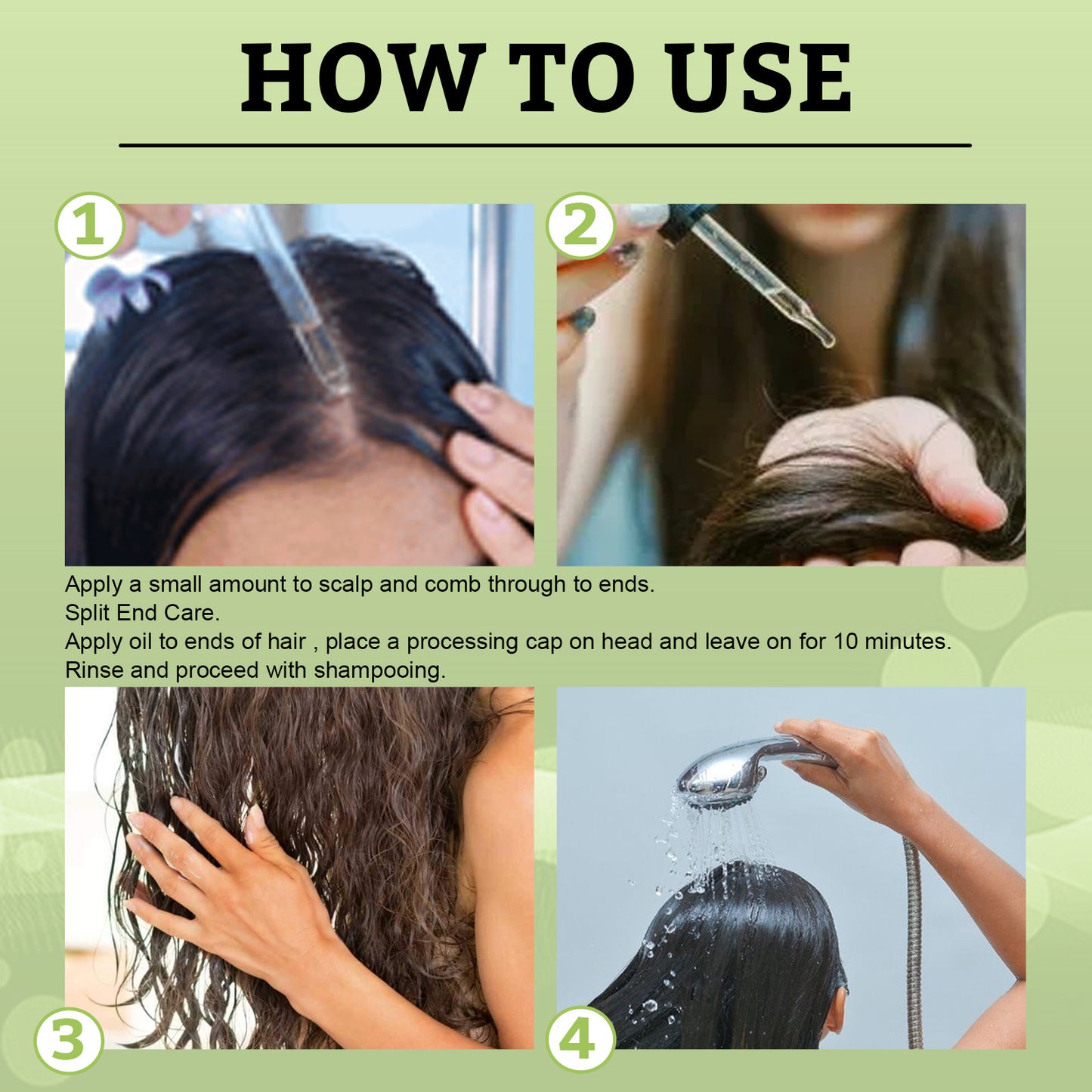 HOW TO USE

1

2

Apply a small amount to scalp and comb through to ends.
Split End Care.
Apply oil to ends of hair , place a processing cap on head and leave on for 10 minutes.
Rinse and proceed with shampooing.

3

4